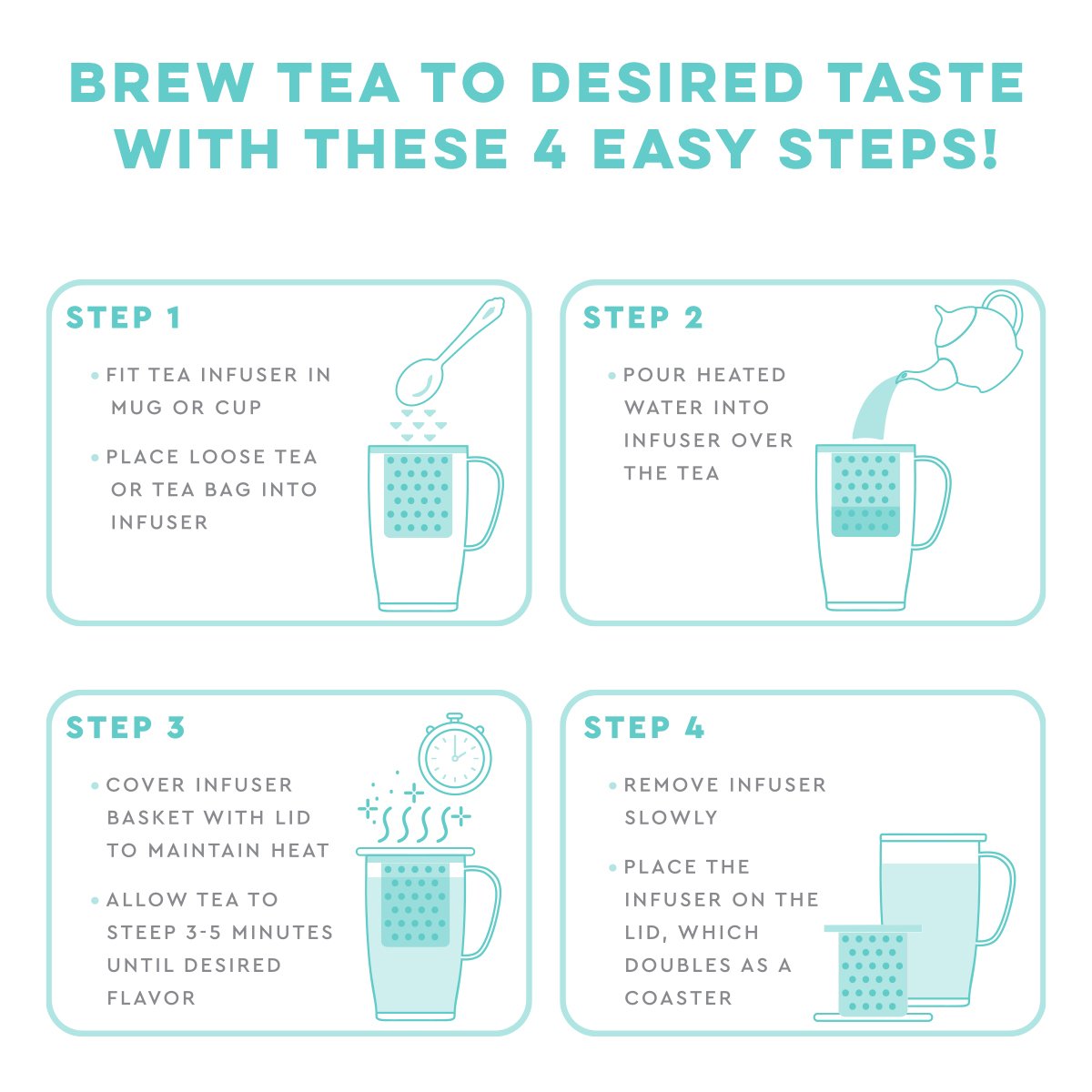 BREW TEA TO DESIRED TASTE WITH THESE 4 EASY STEPS!

STEP 1

• FIT TEA INFUSER IN MUG OR CUP

• PLACE LOOSE TEA OR TEA BAG INTO INFUSER

STEP 2

• POUR HEATED WATER INTO INFUSER OVER THE TEA

STEP 3

• COVER INFUSER BASKET WITH LID TO MAINTAIN HEAT

• ALLOW TEA TO STEEP 3-5 MINUTES UNTIL DESIRED FLAVOR

STEP 4

• REMOVE INFUSER SLOWLY

• PLACE THE INFUSER ON THE LID, WHICH DOUBLES AS A COASTER