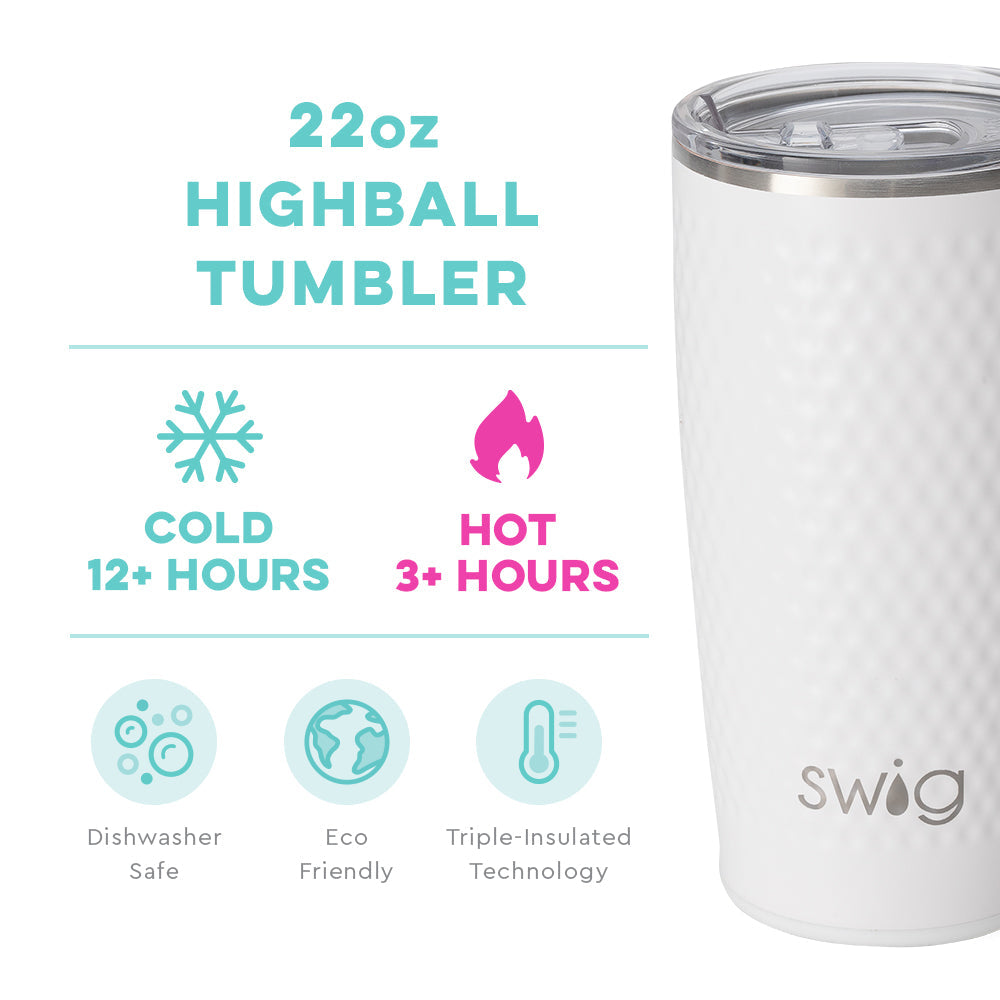 22oz
HIGHBALL
TUMBLER

COLD
12+ HOURS

HOT
3+ HOURS

Dishwasher Safe

Eco Friendly

Triple-Insulated Technology

swig