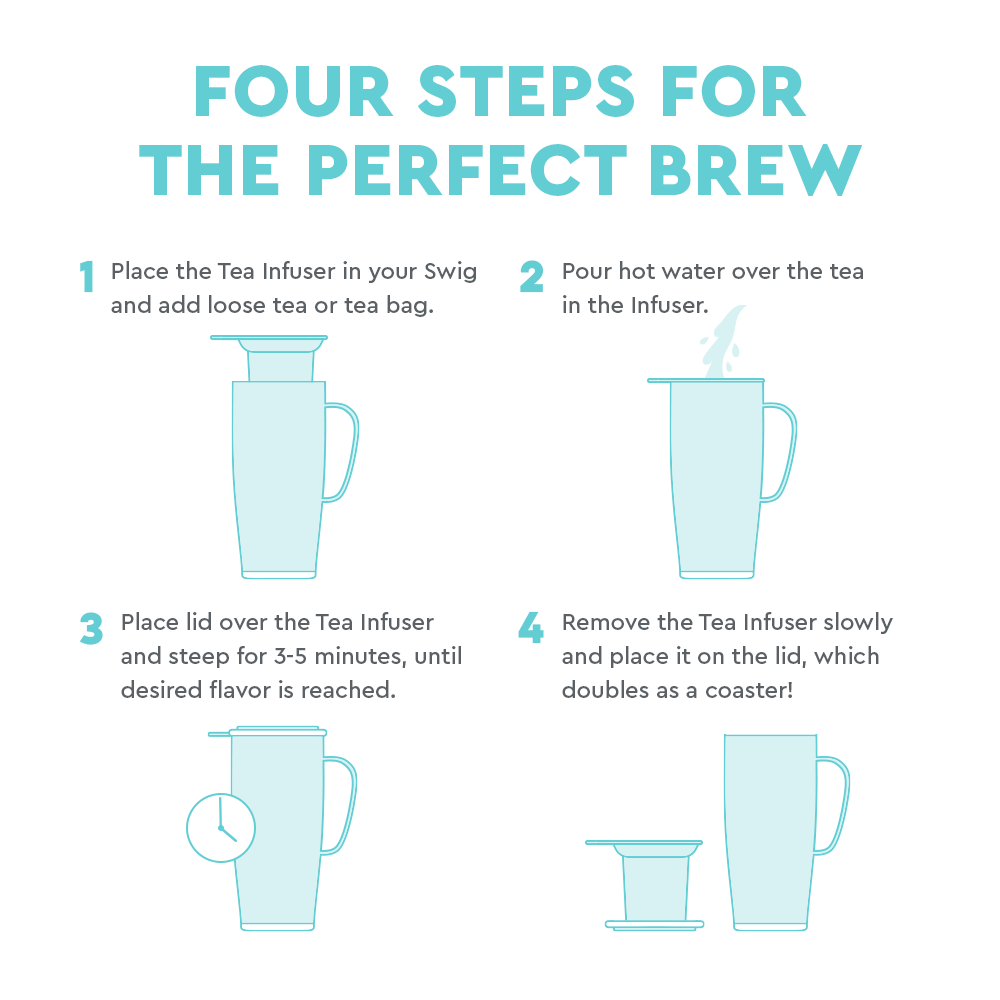 FOUR STEPS FOR THE PERFECT BREW

1 Place the Tea Infuser in your Swig and add loose tea or tea bag.

2 Pour hot water over the tea in the Infuser.

3 Place lid over the Tea Infuser and steep for 3-5 minutes, until desired flavor is reached.

4 Remove the Tea Infuser slowly and place it on the lid, which doubles as a coaster!