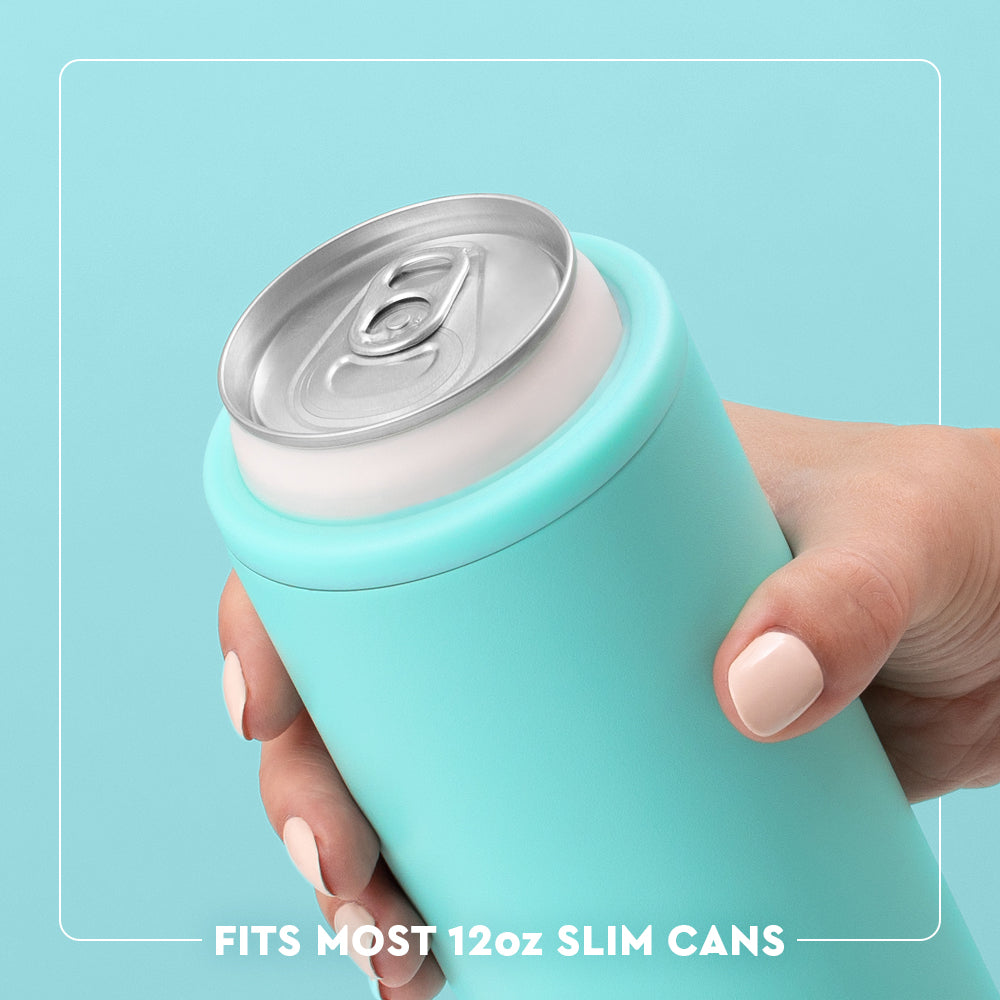 FITS MOST 12oz SLIM CANS