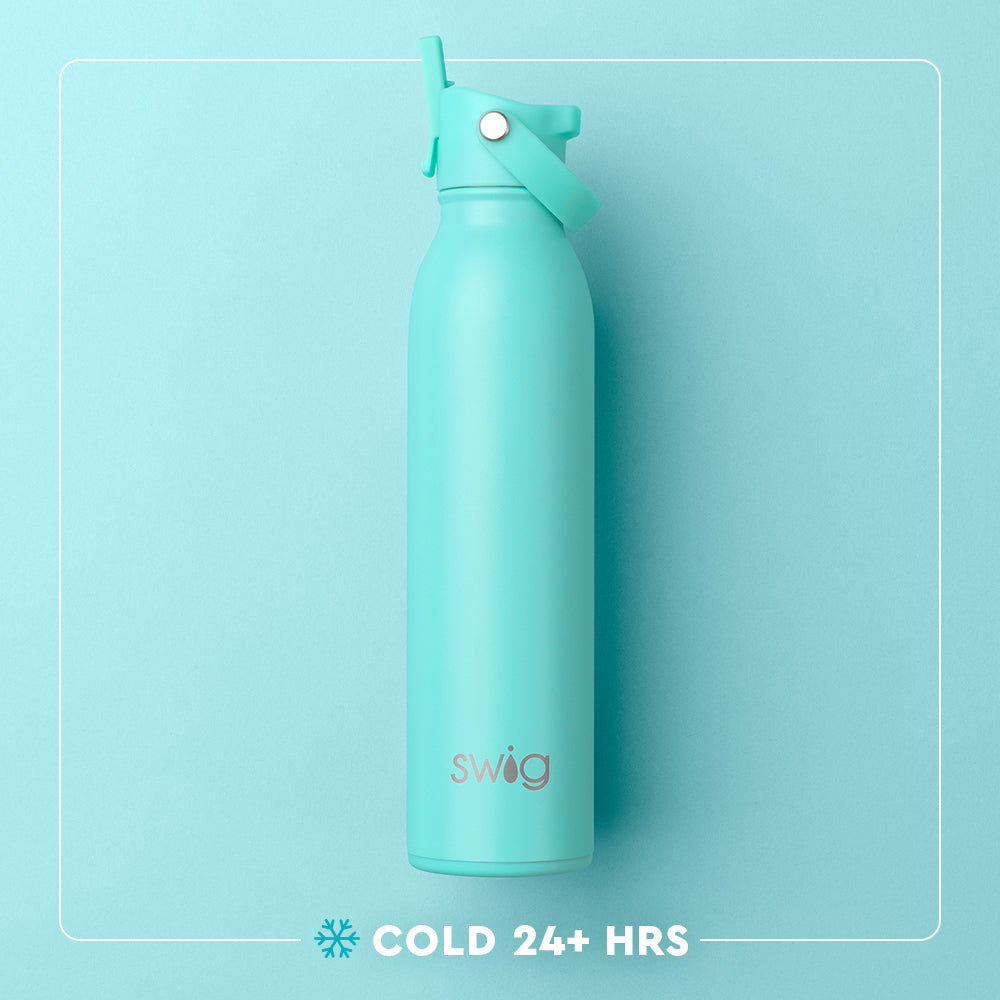 swig

COLD 24+ HRS